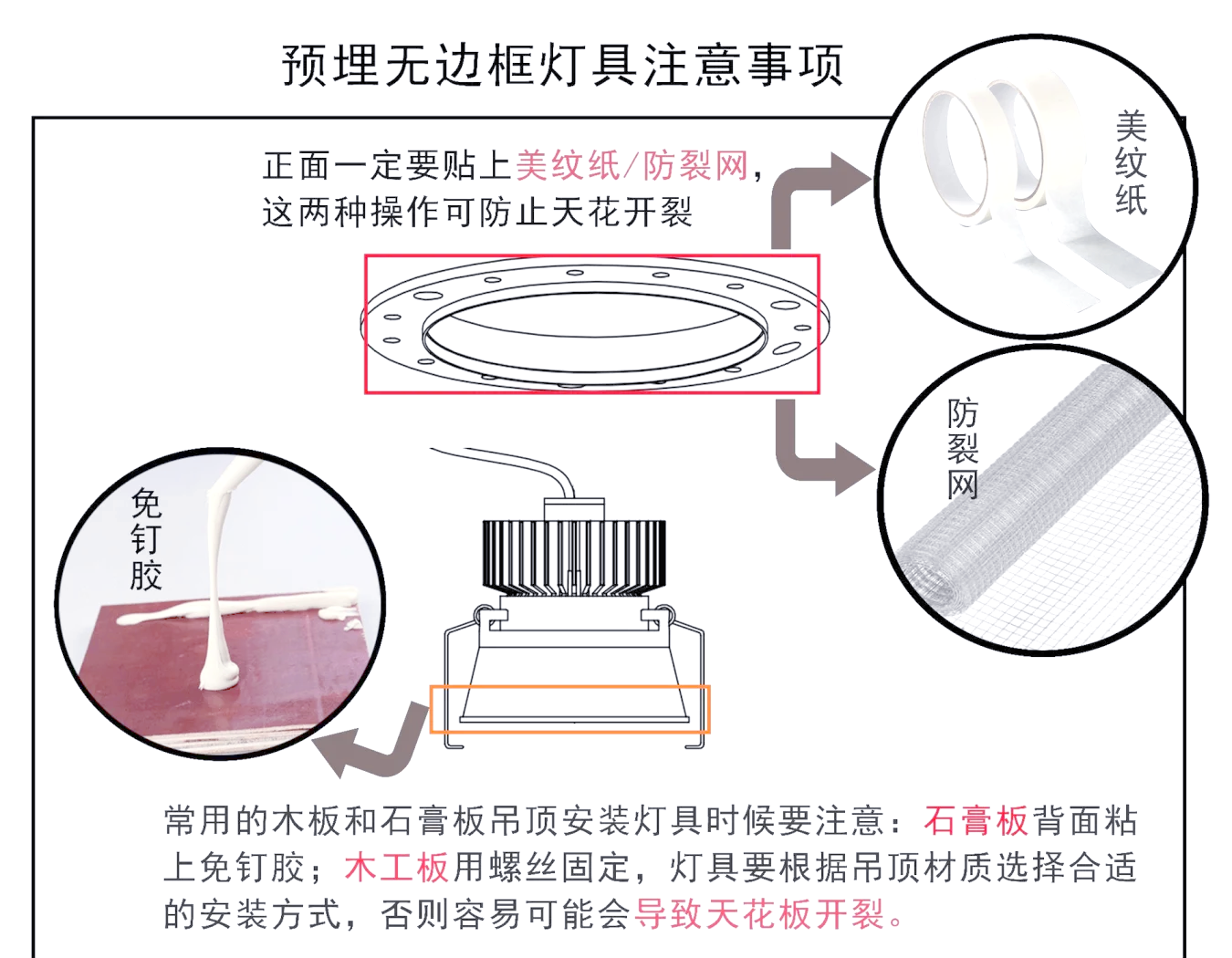 预埋无边框灯具注意事项

正面一定要贴上美纹纸/防裂网，这两种操作可防止天花开裂

美纹纸

防裂网

免钉胶

常用的木板和石膏板吊顶安装灯具时候要注意：石膏板背面粘上免钉胶；木工板用螺丝固定，灯具要根据吊顶材质选择合适的安装方式，否则容易可能会导致天花板开裂。