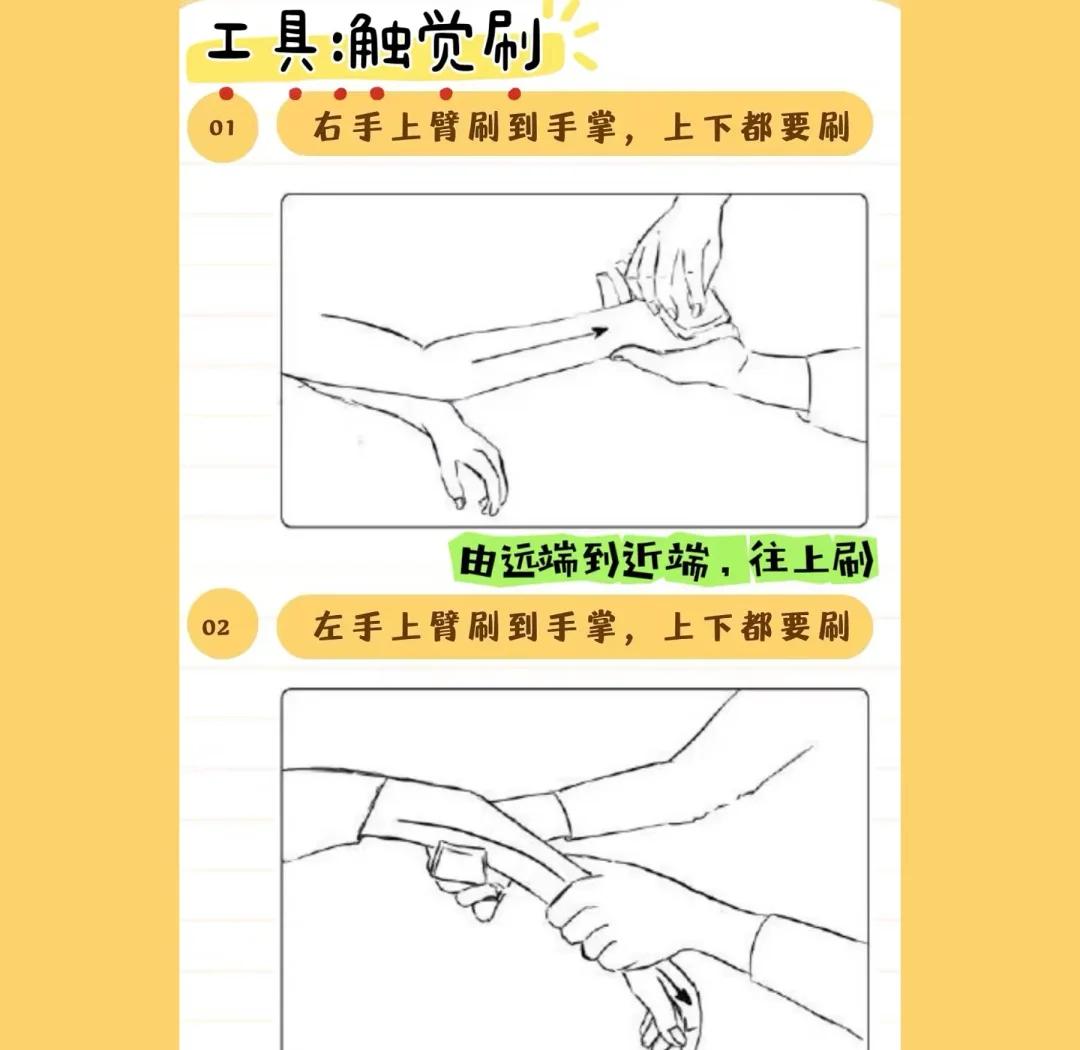 工具:触觉刷

01 右手上臂刷到手掌，上下都要刷

由远端到近端，往上刷

02 左手上臂刷到手掌，上下都要刷